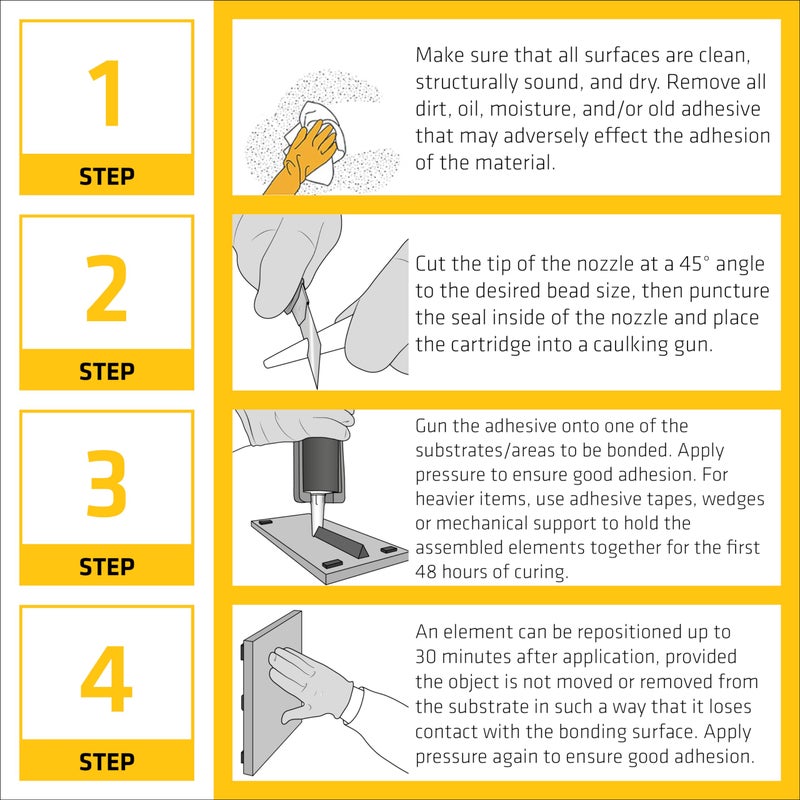 1
STEP

Make sure that all surfaces are clean, structurally sound, and dry. Remove all dirt, oil, moisture, and/or old adhesive that may adversely effect the adhesion of the material.

2
STEP

Cut the tip of the nozzle at a 45° angle to the desired bead size, then puncture the seal inside of the nozzle and place the cartridge into a caulking gun.

3
STEP

Gun the adhesive onto one of the substrates/areas to be bonded. Apply pressure to ensure good adhesion. For heavier items, use adhesive tapes, wedges or mechanical support to hold the assembled elements together for the first 48 hours of curing.

4
STEP

An element can be repositioned up to 30 minutes after application, provided the object is not moved or removed from the substrate in such a way that it loses contact with the bonding surface. Apply pressure again to ensure good adhesion.